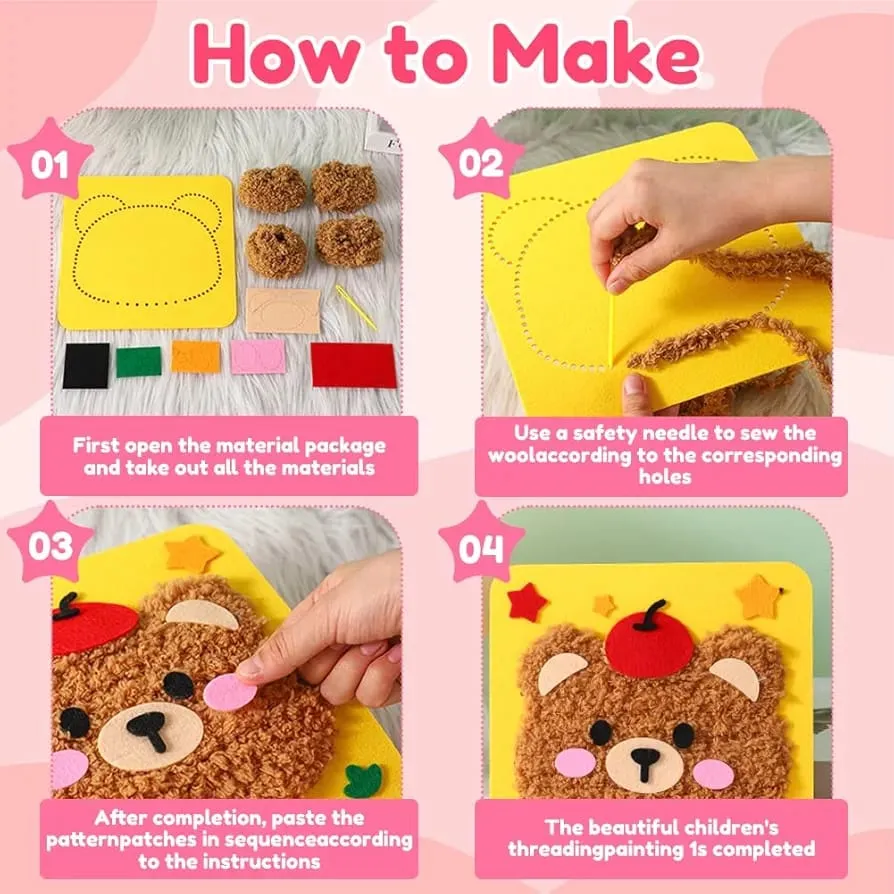 How to Make

01

First open the material package and take out all the materials

02

Use a safety needle to sew the woolaccording to the corresponding holes

03

After completion, paste the patternpatches in sequenceaccording to the instructions

04

The beautiful children's threadingpainting 1s completed